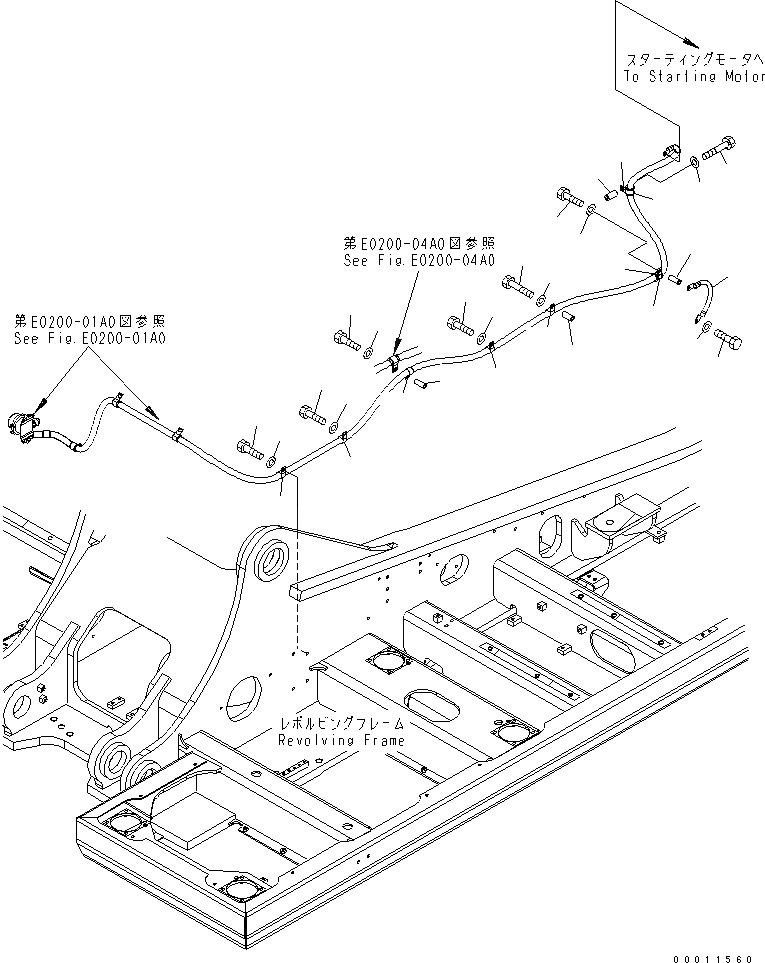 スターティングモータへ
To Starting Motor

第E0200-04A0図参照
See Fig.E0200-04A0

第E0200-01A0図参照
See Fig.E0200-01A0

レボルビングフレーム
Revolving Frame

00011560