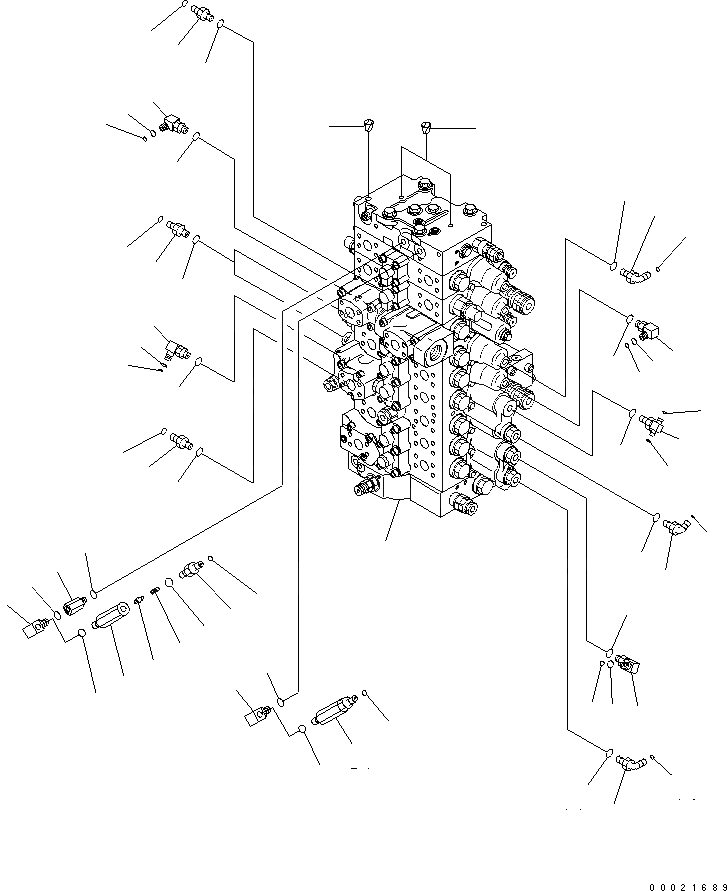 00021689