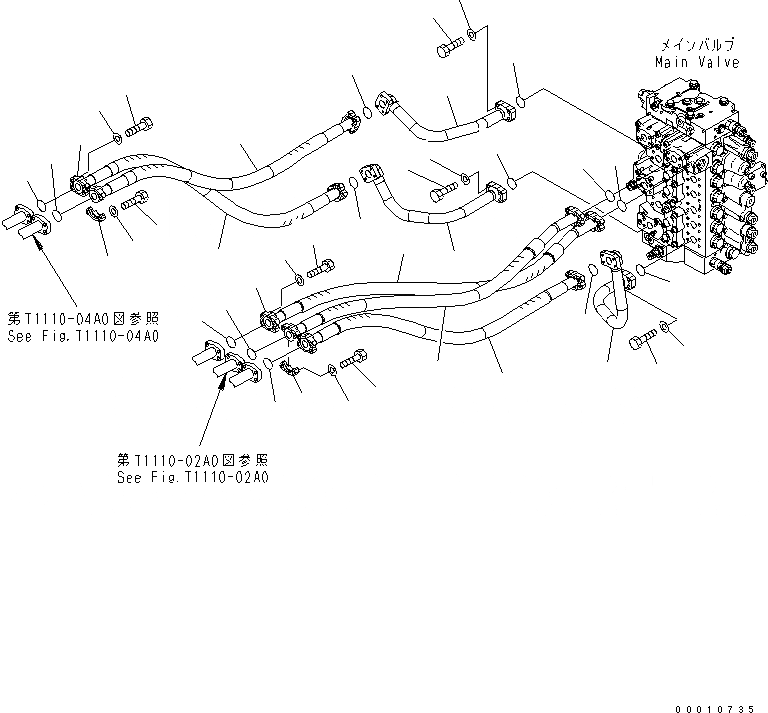 メインバルブ
Main Valve

第T1110-04A0図参照
See Fig.T1110-04A0

第T1110-02A0図参照
See Fig.T1110-02A0

00010735