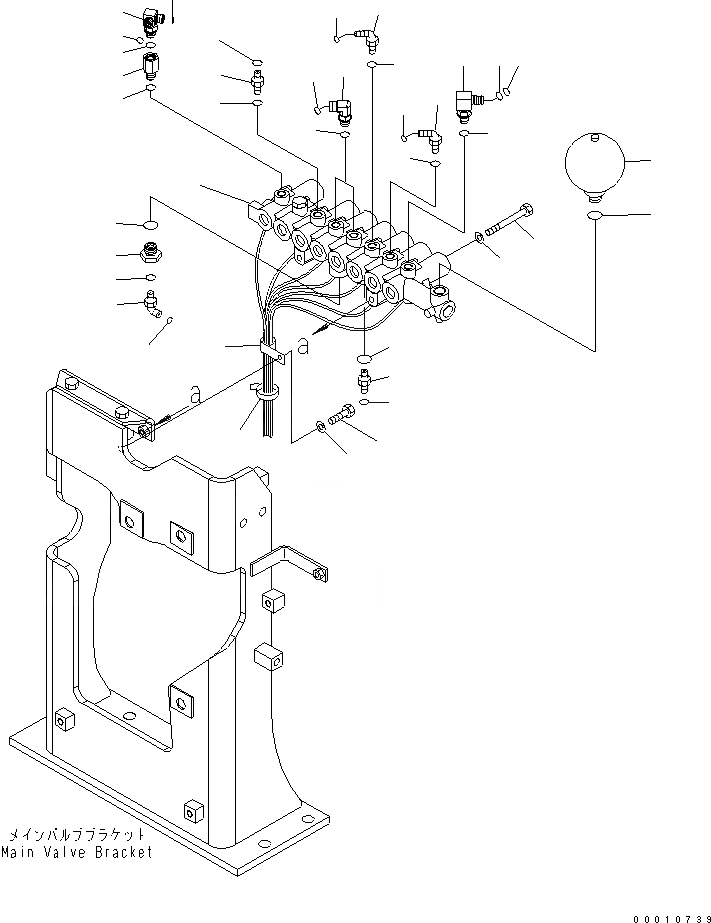 a

a

メインバルブブラケット
Main Valve Bracket

00010739