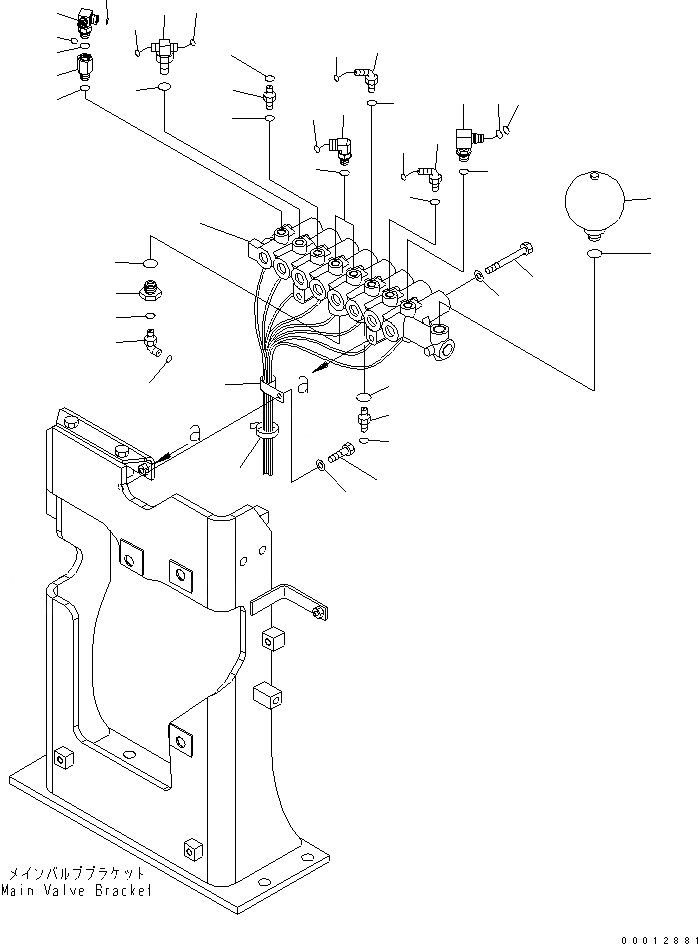 a

a

メインバルブブラケット
Main Valve Bracket

00012881