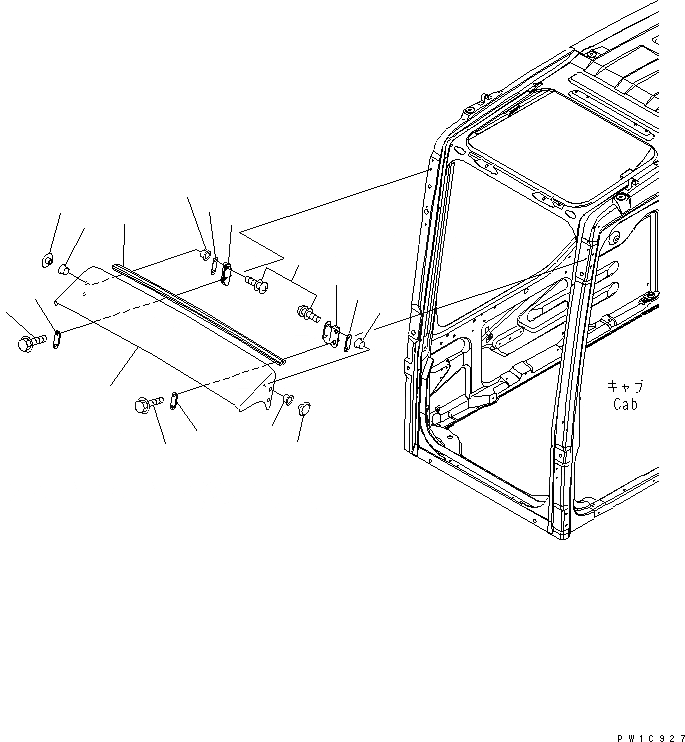 キャブ
Cab

PW1C927