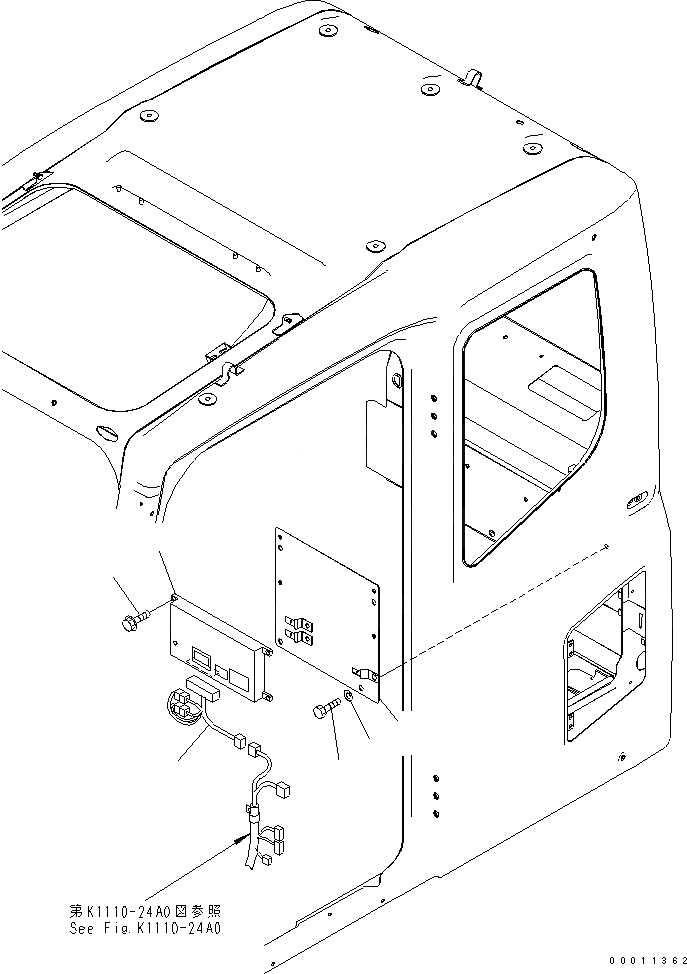 第K1110-24A0図参照
See Fig.K1110-24A0

00011362