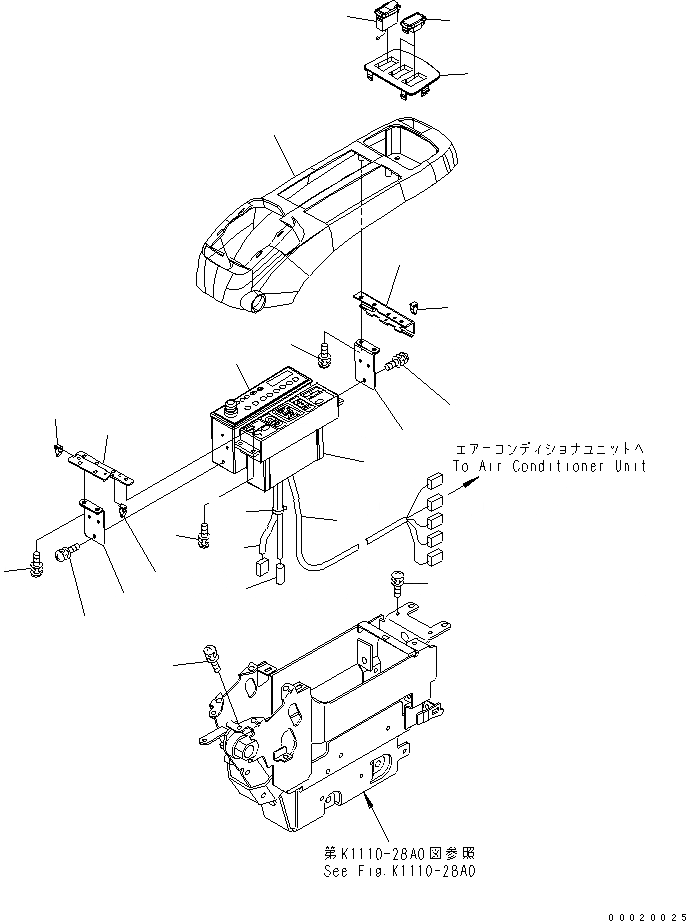 エアーコンディショナユニットへ
To Air Conditioner Unit

第K1110-28A0図参照
See Fig.K1110-28A0

00020025