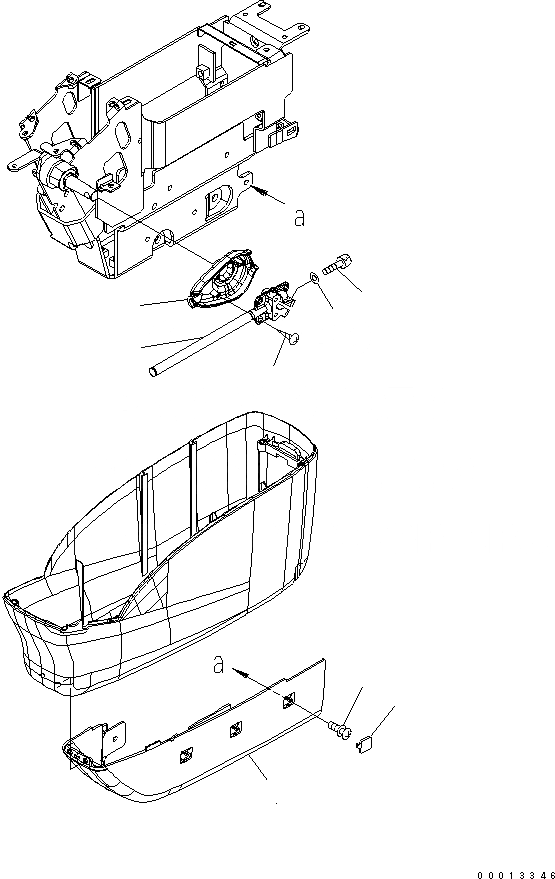 a

a

00013346