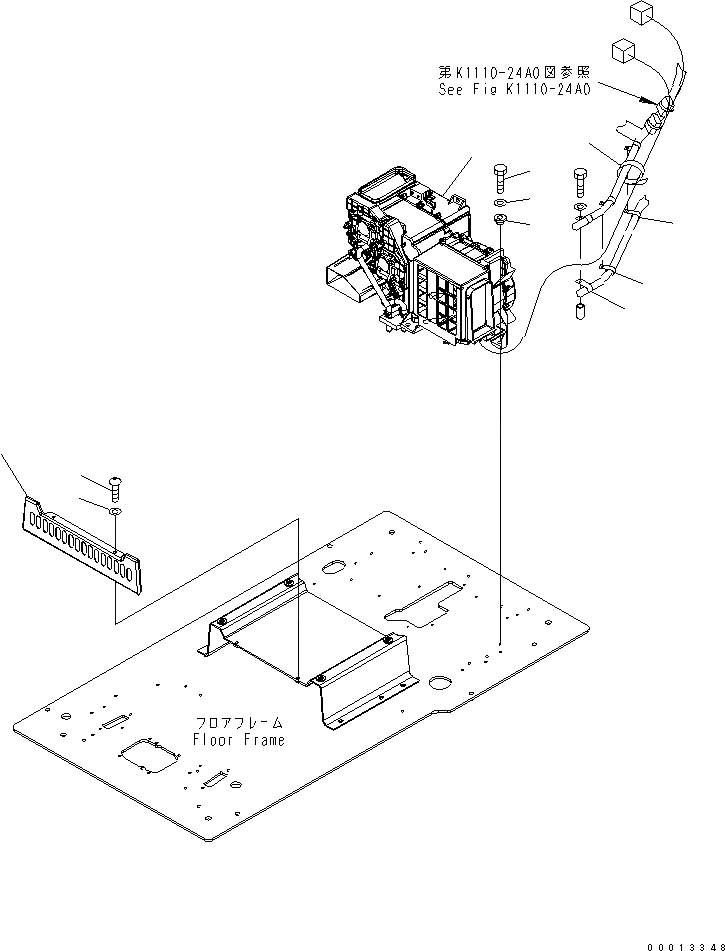 第K1110-24A0図参照
See Fig K1110-24A0

フロアフレーム
Floor Frame

00013348