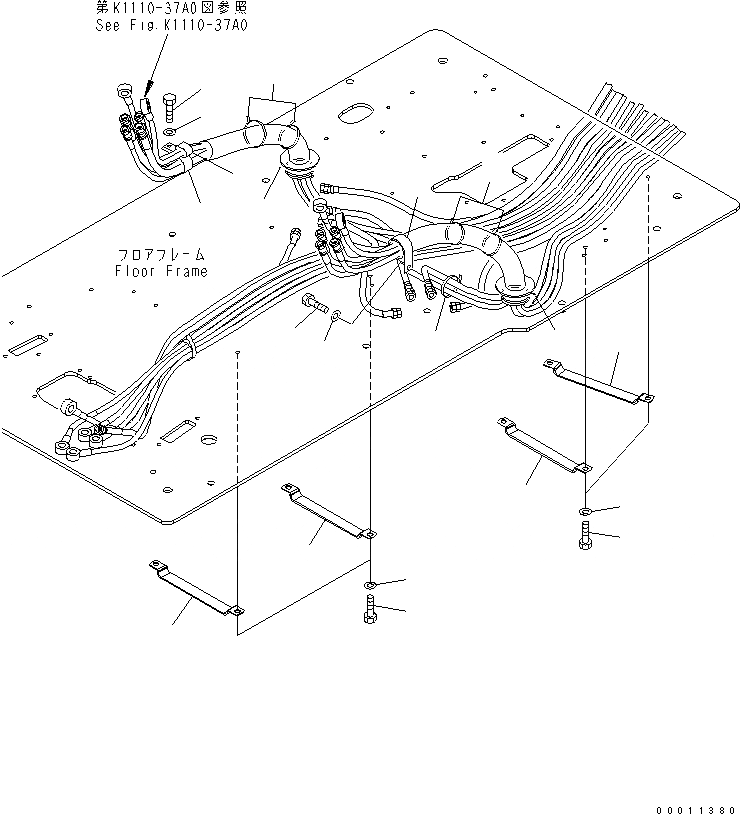 第K1110-37A0図参照
See Fig.K1110-37A0

フロアフレーム
Floor Frame

00011380