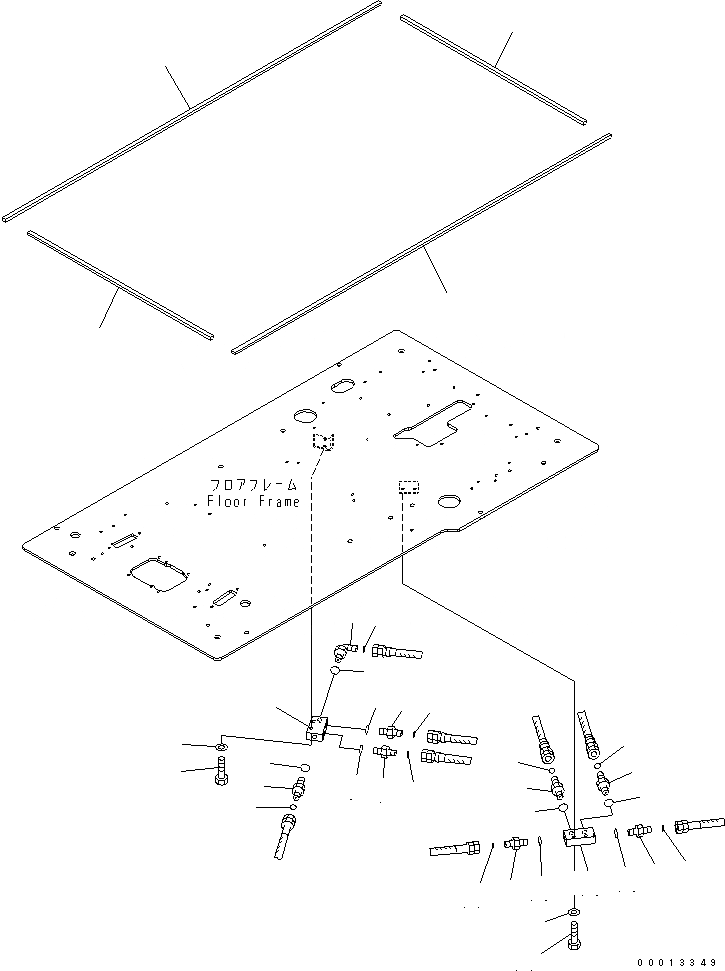 フロアフレーム
Floor Frame

00013349