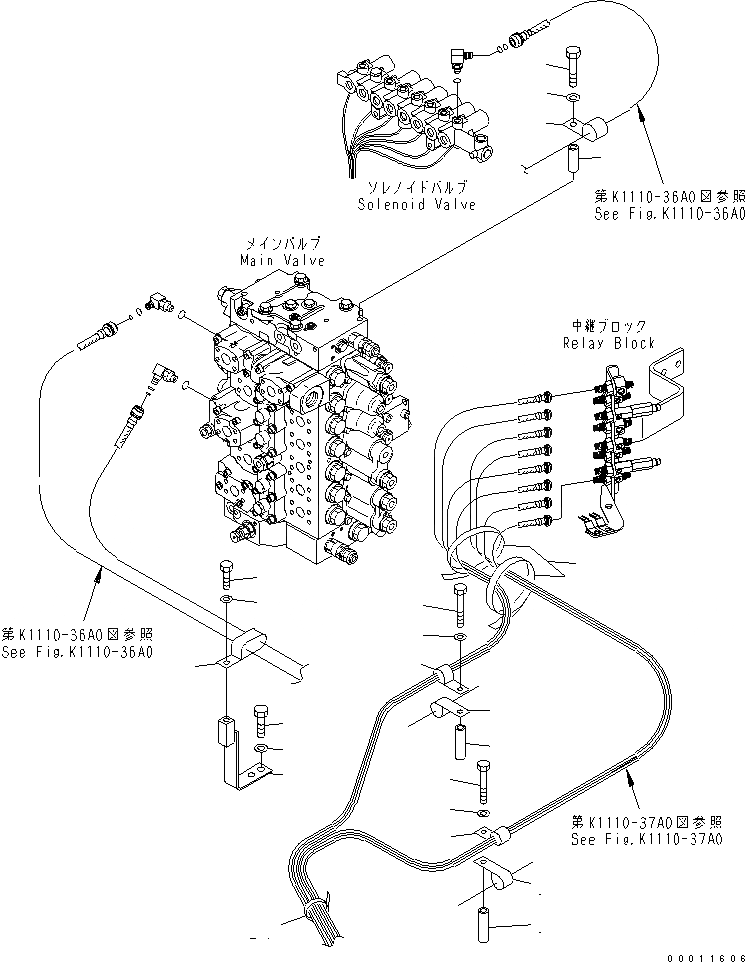 ソレノイドバルブ
Solenoid Valve

第K1110-36A0図参照
See Fig.K1110-36A0

メインバルブ
Main Valve

中継ブロック
Relay Block

第K1110-36A0図参照
See Fig.K1110-36A0

第K1110-37A0図参照
See Fig.K1110-37A0

00011606