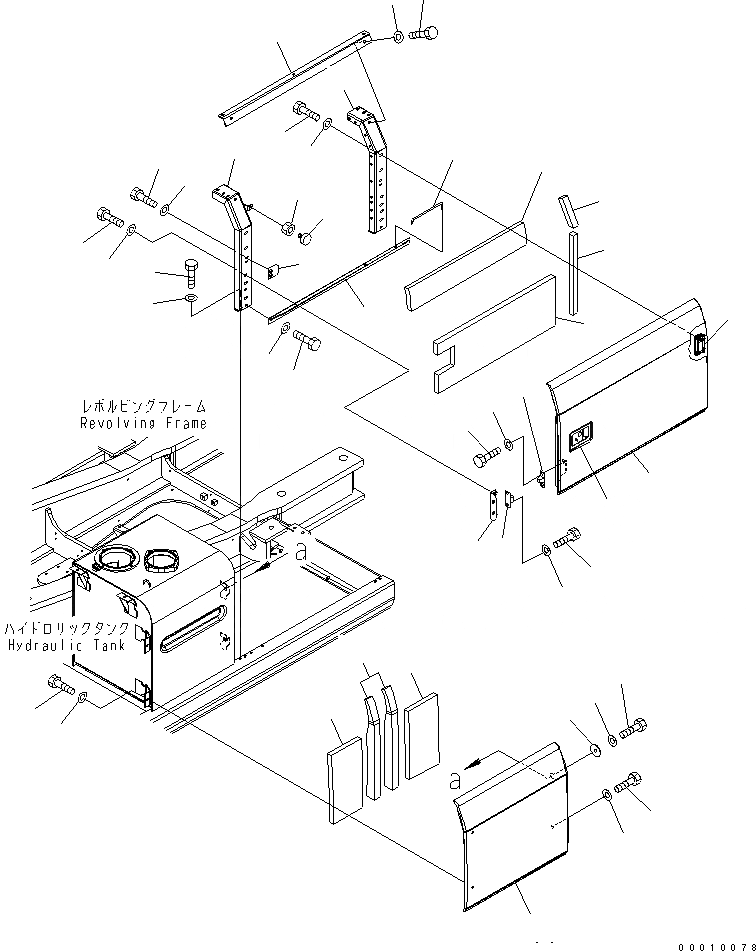 レボルビングフレーム
Revolving Frame

a

ハイドロリックタンク
Hydraulic Tank

a

00010078