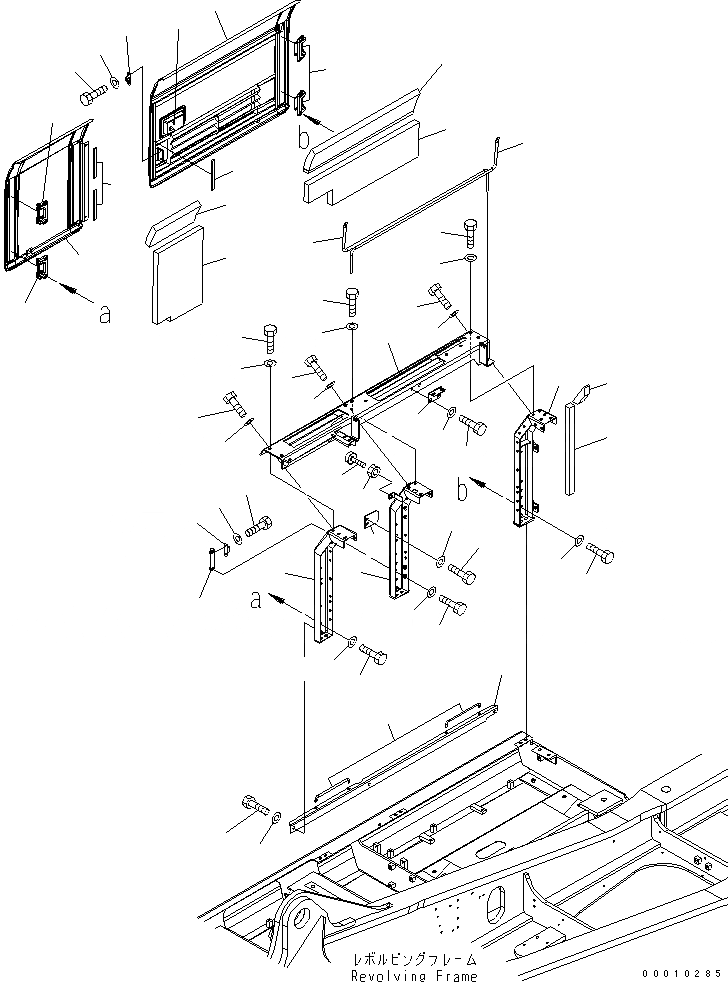 b

a

b

a

レボルビングフレーム
Revolving Frame

00010285