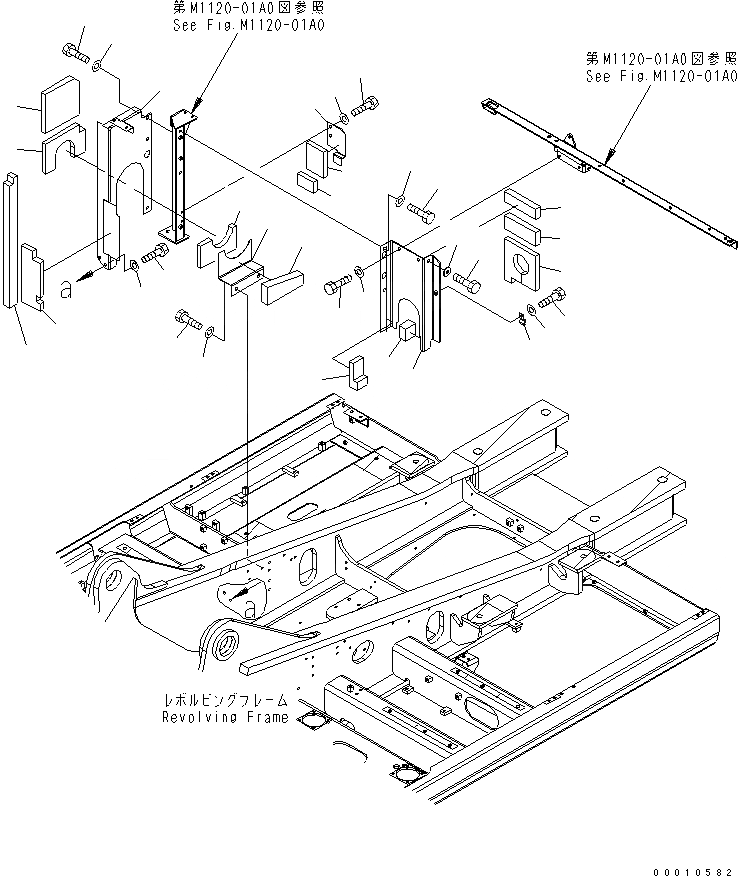 第M1120-01A0図参照
See Fig.M1120-01A0

第M1120-01A0図参照
See Fig.M1120-01A0

a

レボルビングフレーム
Revolving Frame

00010582