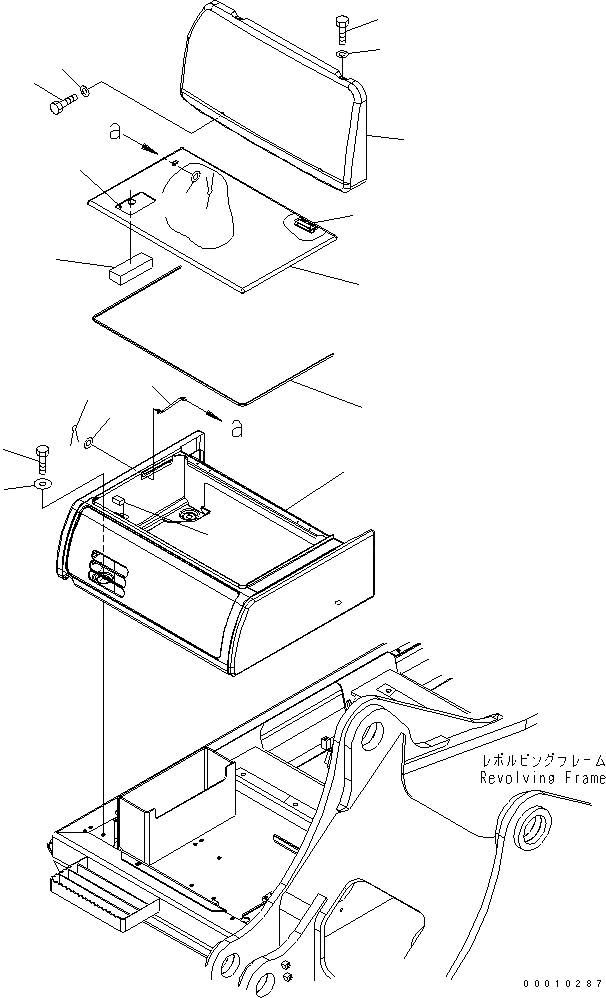 a

a

レボルビングフレーム
Revolving Frame

00010287