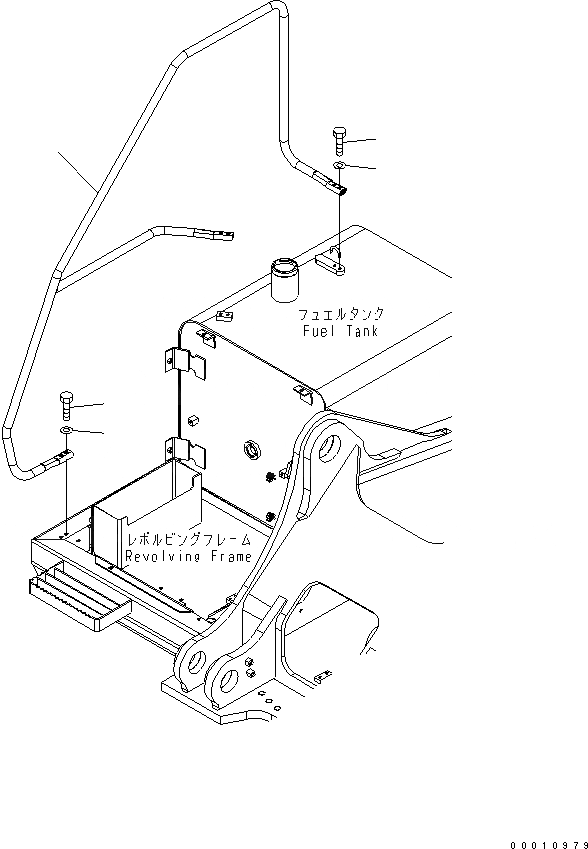 フュエルタンク
Fuel Tank

レボルビングフレーム
Revolving Frame

00010979