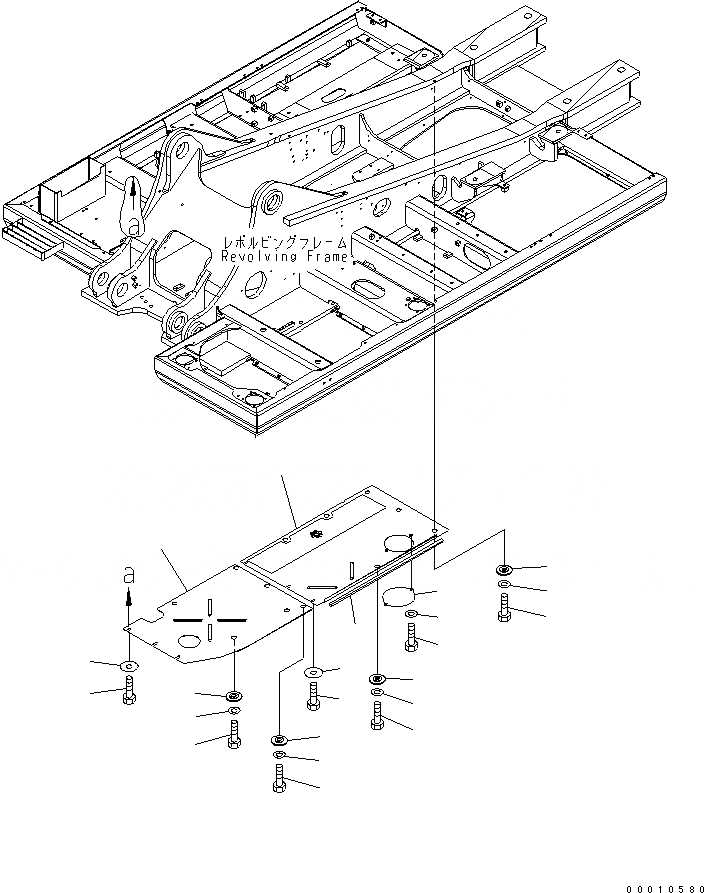 a
レボルビングフレーム
Revolving Frame
a
00010580