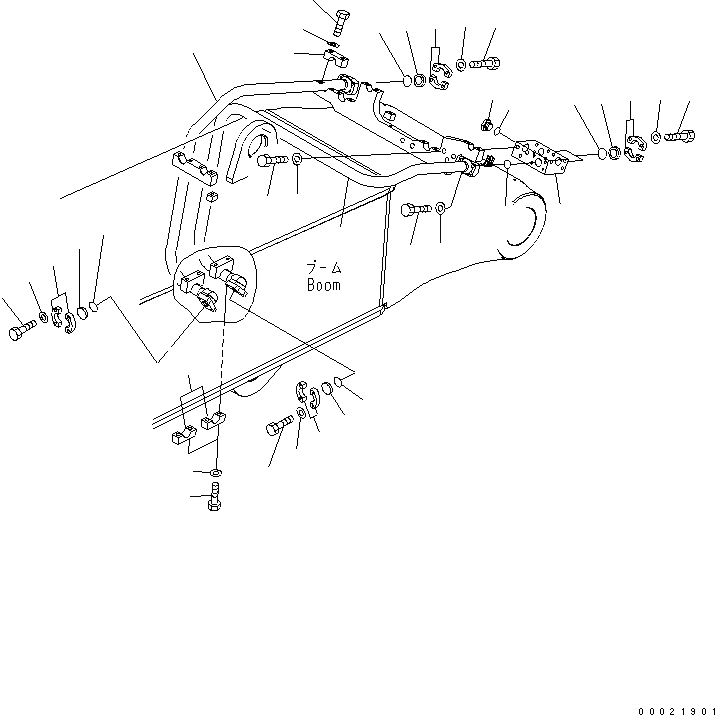 ブーム
Boom

00021901