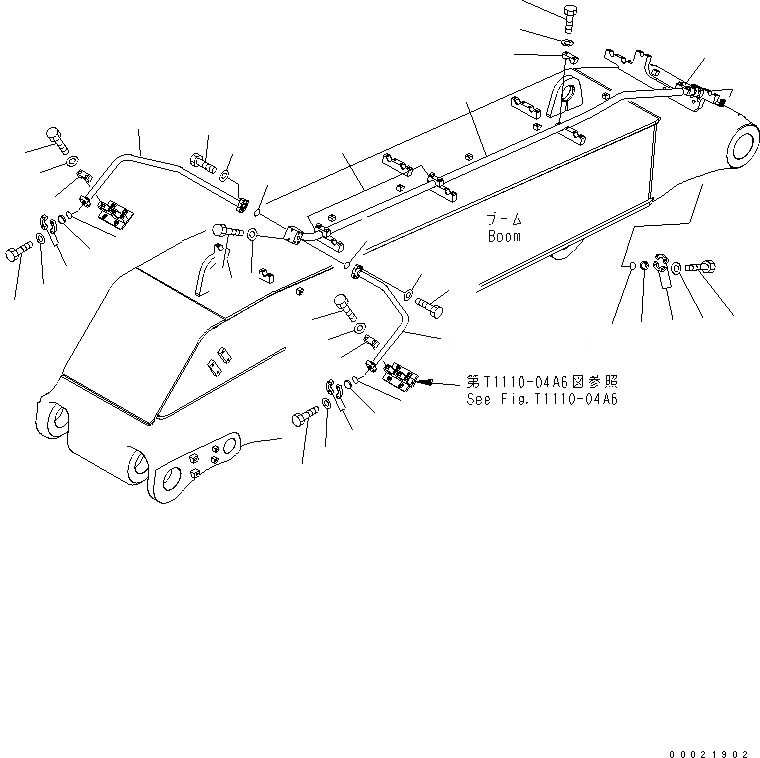 ブーム
Boom

第T1110-04A6図参照
See Fig.T1110-04A6

00021902