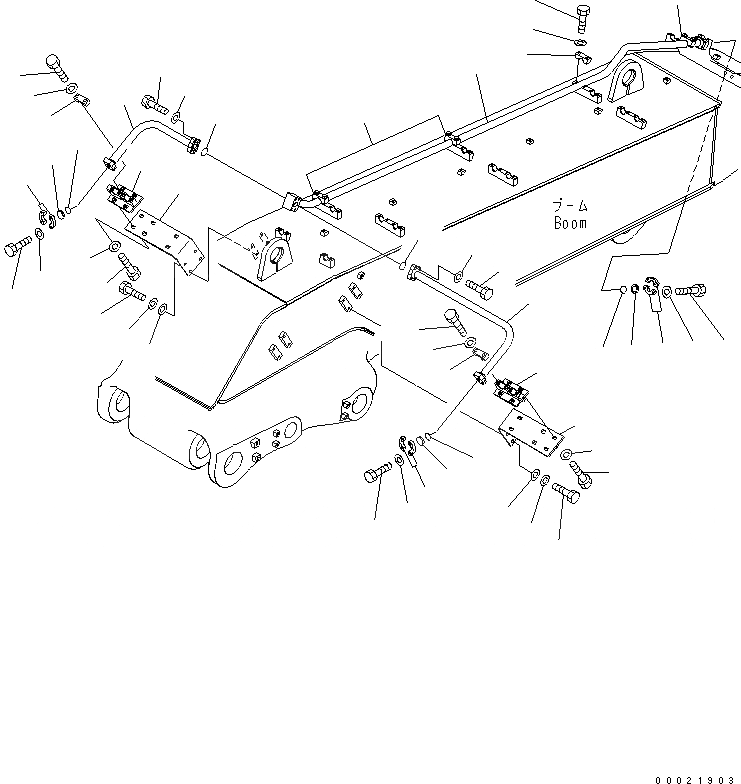 ブーム
Boom

00021903