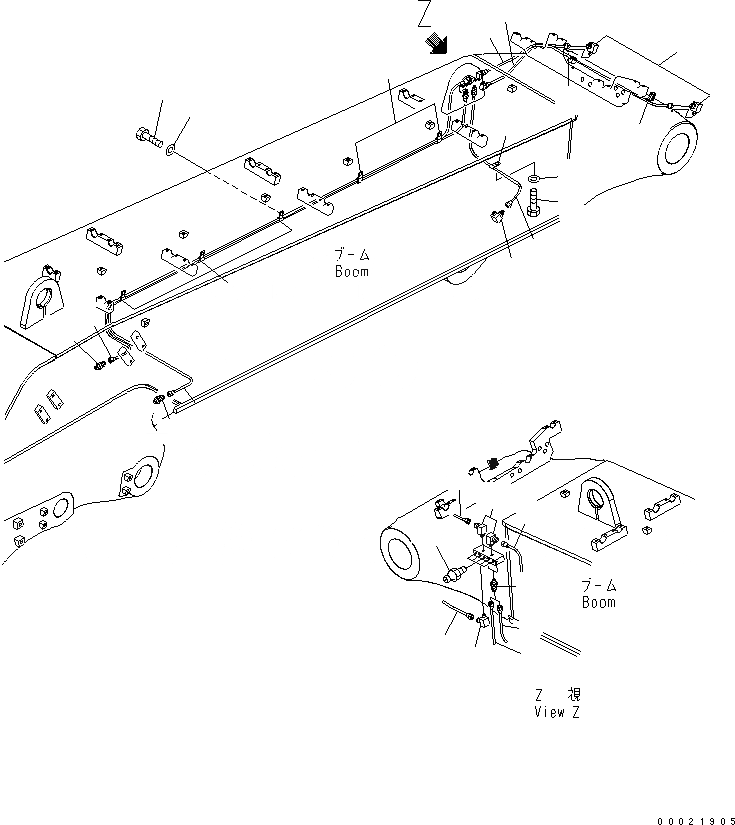 Z

ブーム
Boom

ブーム
Boom

Z 視
View Z

00021905