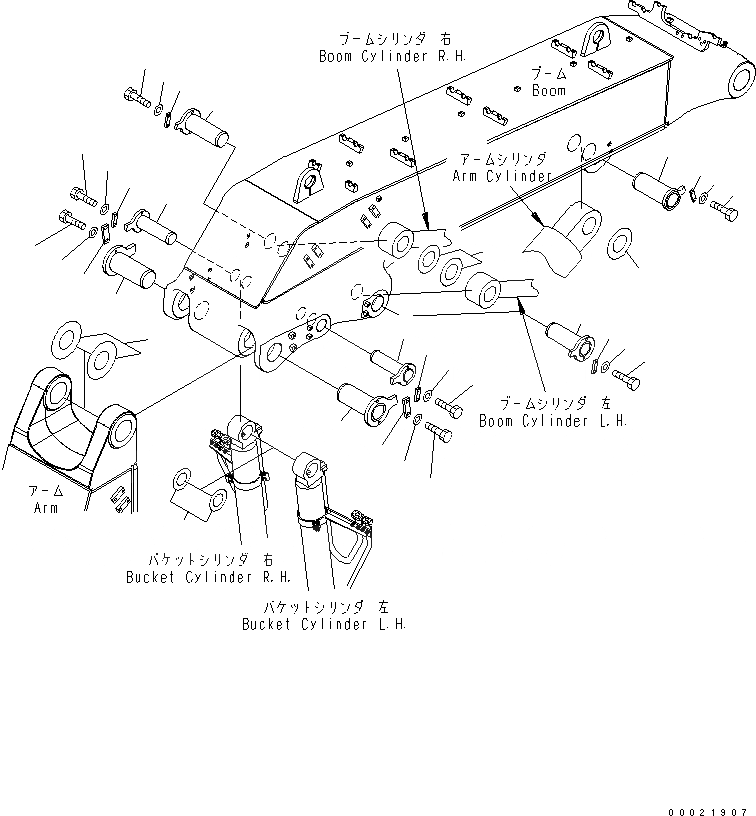 ブームシリンダ 右
Boom Cylinder R.H.

ブーム
Boom

アームシリンダ
Arm Cylinder

ブームシリンダ 左
Boom Cylinder L.H.

アーム
Arm

バケットシリンダ 右
Bucket Cylinder R.H.

バケットシリンダ 左
Bucket Cylinder L.H.

00021907