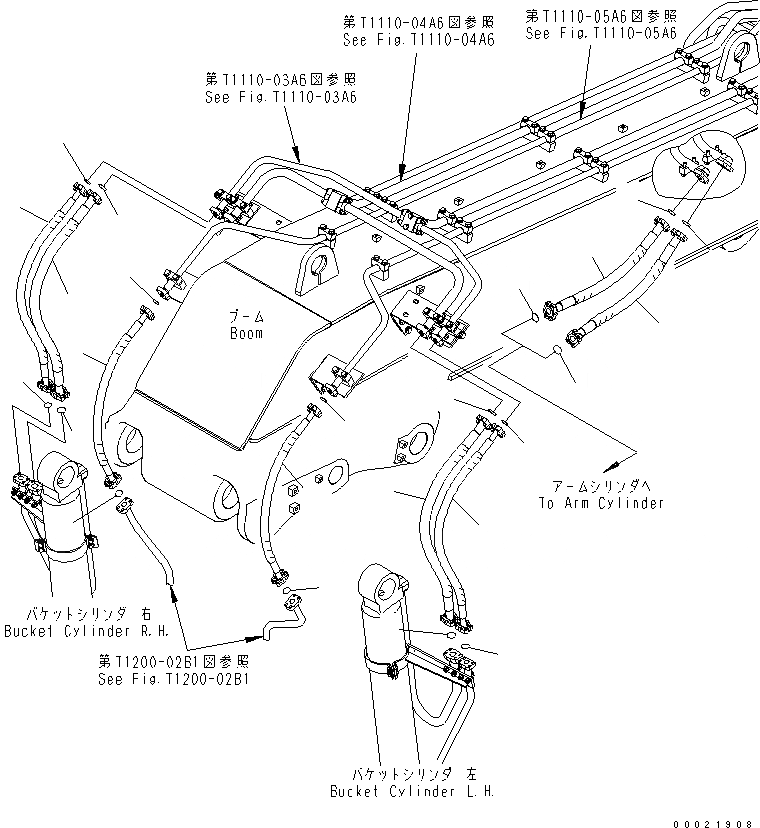 第T1110-04A6図参照
See Fig.T1110-04A6

第T1110-05A6図参照
See Fig.T1110-05A6

第T1110-03A6図参照
See Fig.T1110-03A6

ブーム
Boom

アームシリンダへ
To Arm Cylinder

バケットシリンダ 右
Bucket Cylinder R.H.

第T1200-02B1図参照
See Fig.T1200-02B1

バケットシリンダ 左
Bucket Cylinder L.H.

00021908