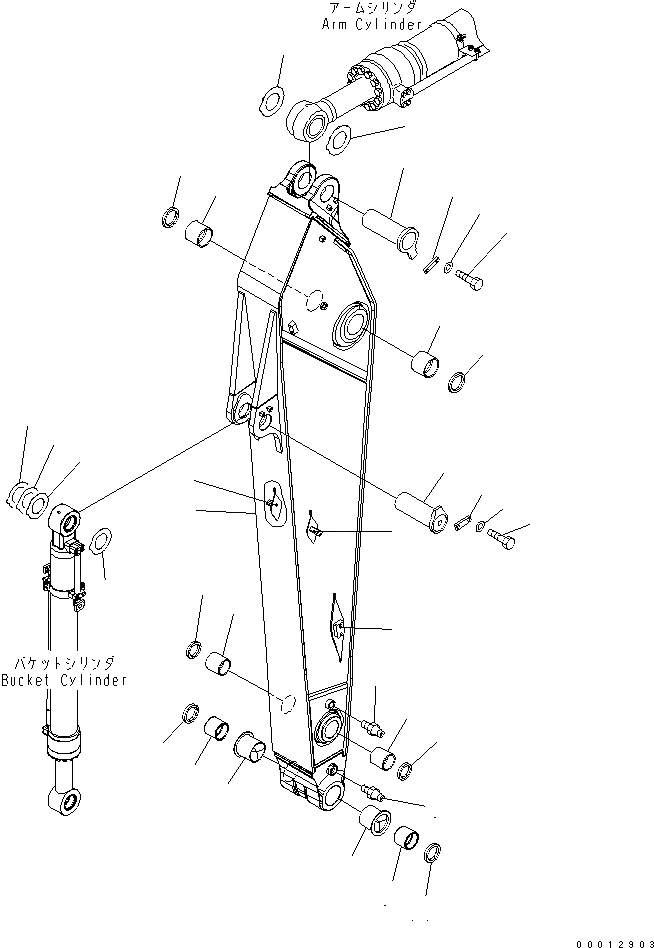 アームシリンダ
Arm Cylinder

バケットシリンダ
Bucket Cylinder

00012903