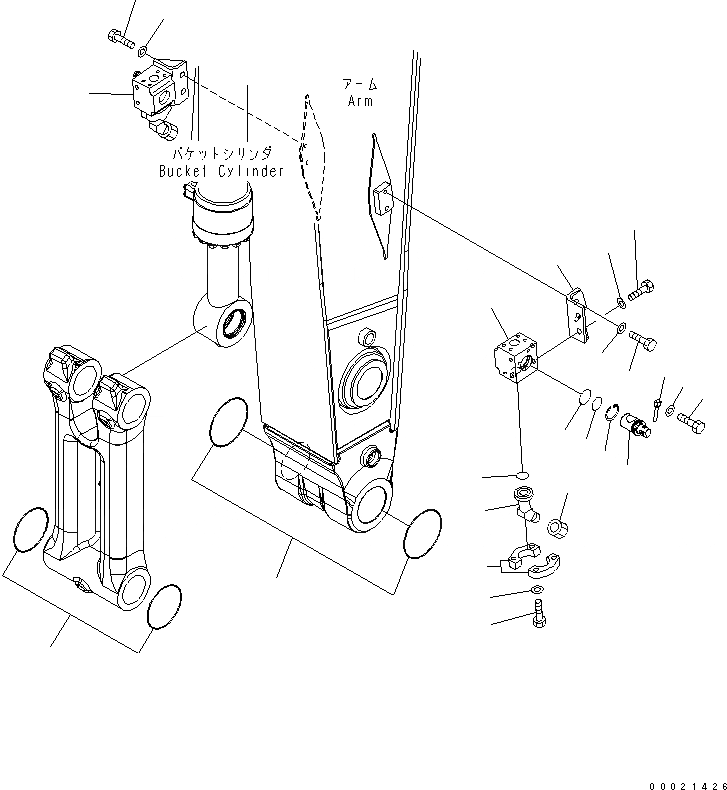 アーム
Arm

バケットシリンダ
Bucket Cylinder

00021426