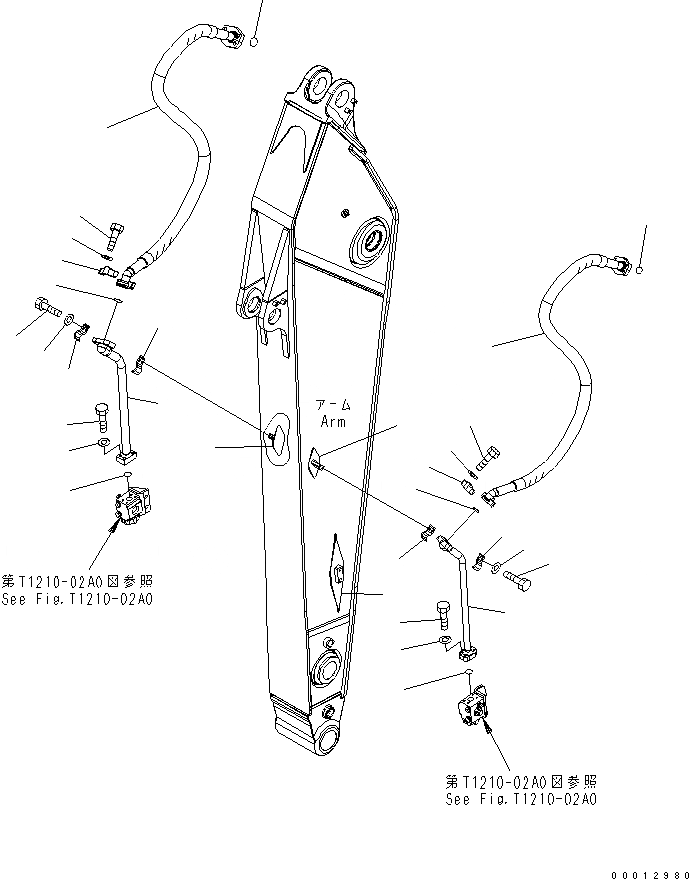 アーム
Arm

第T1210-02A0図参照
See Fig.T1210-02A0

第T1210-02A0図参照
See Fig.T1210-02A0

00012980