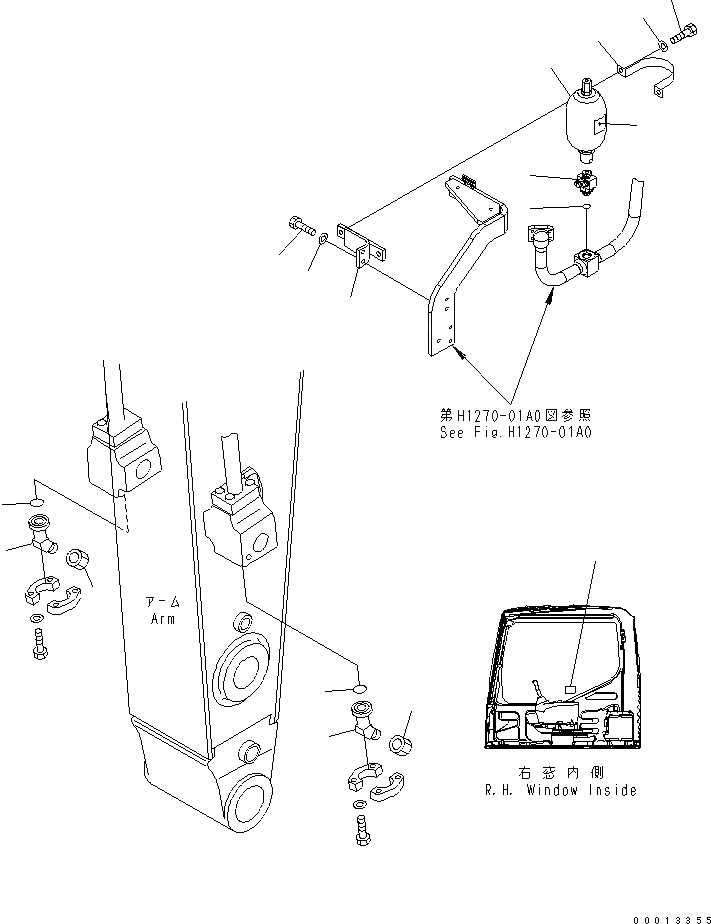 第H1270-01A0図参照
See Fig.H1270-01A0

アーム
Arm

右窓内側
R.H. Window Inside

00013355