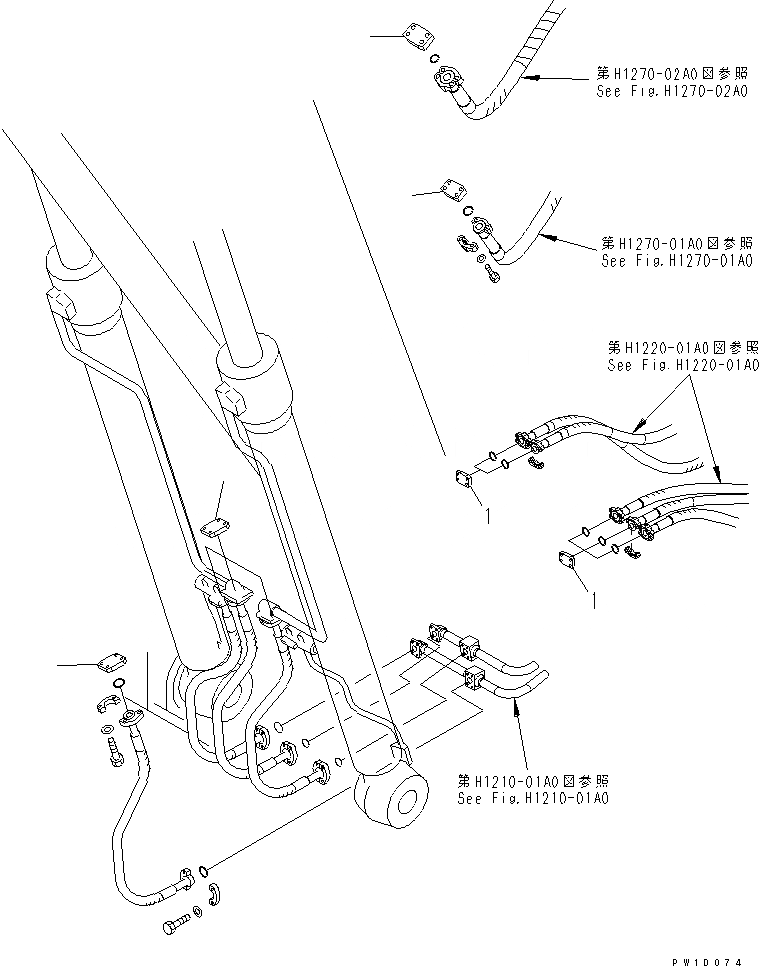 第H1270-02A0図参照
See Fig.H1270-02A0

第H1270-01A0図参照
See Fig.H1270-01A0

第H1220-01A0図参照
See Fig.H1220-01A0

1

1

第H1210-01A0図参照
See Fig.H1210-01A0

PW10074