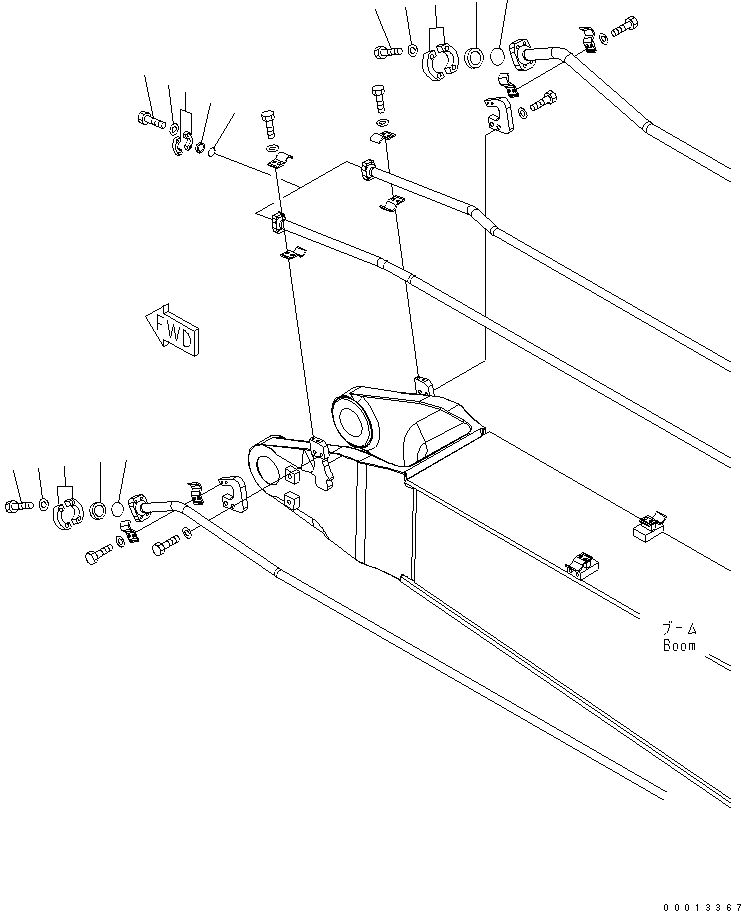 FWD

ブーム
Boom

00013367