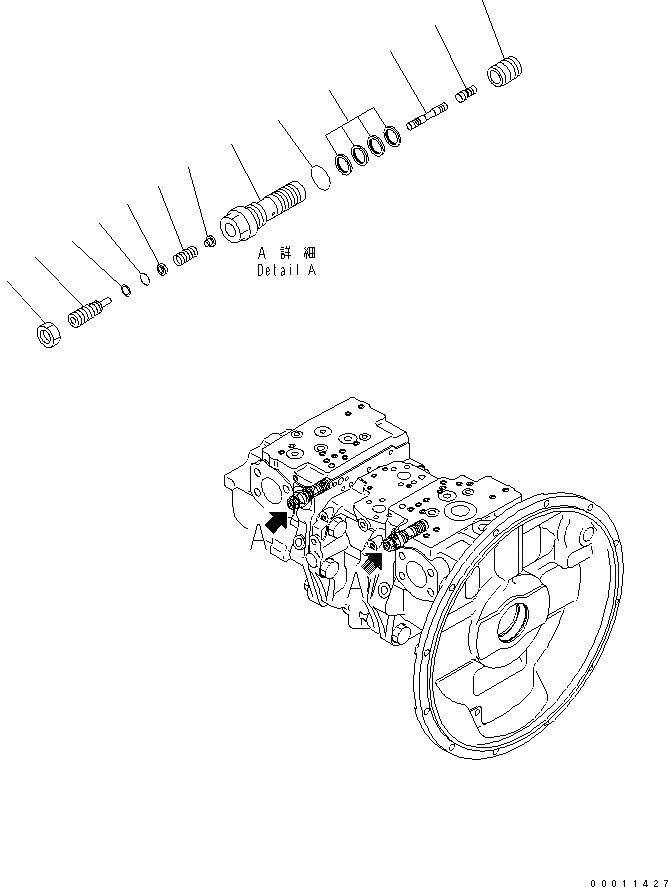 A 詳細
Detail A

A

A

00011427