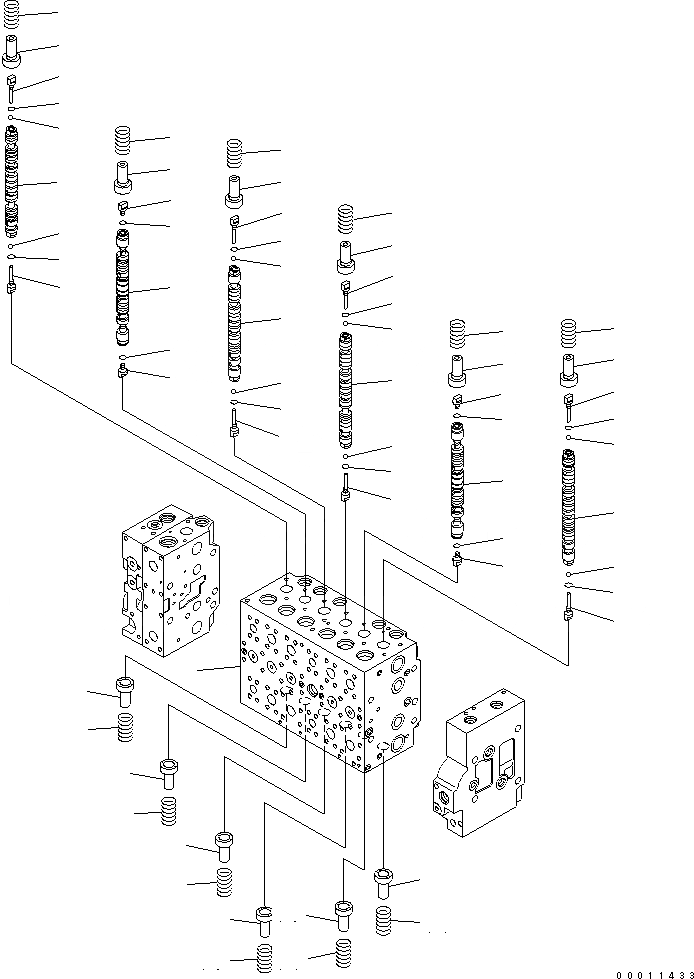 00011433