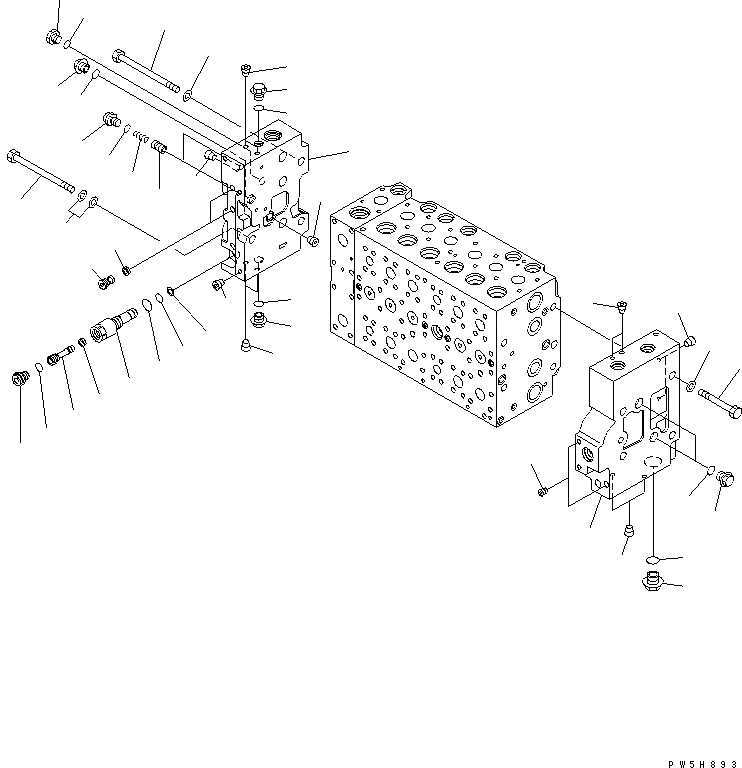 PW5H893