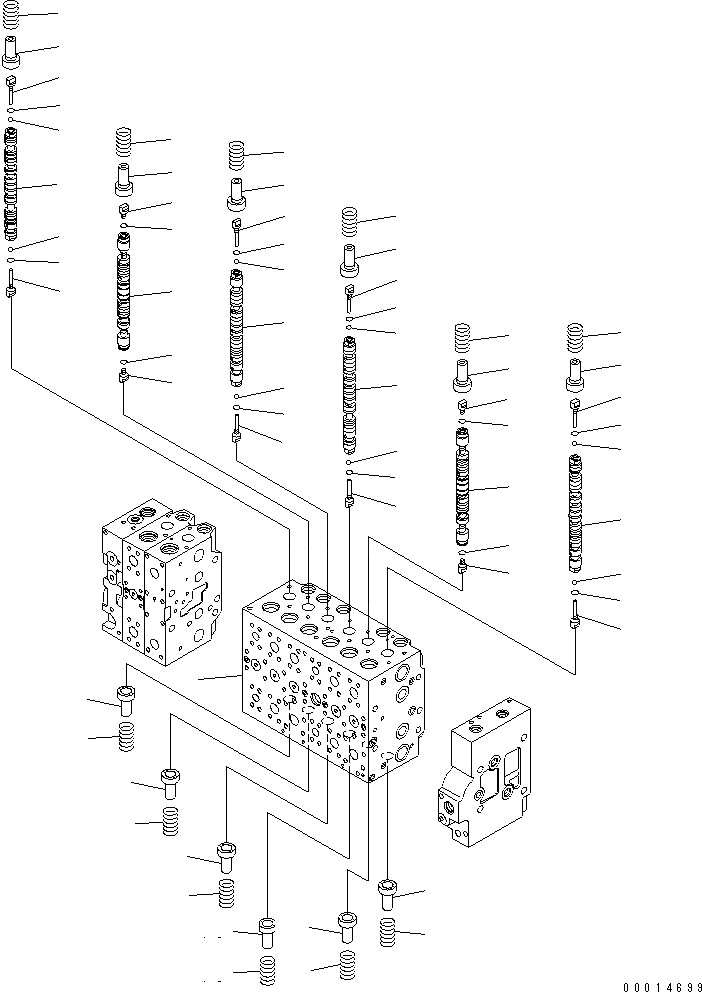 00014699