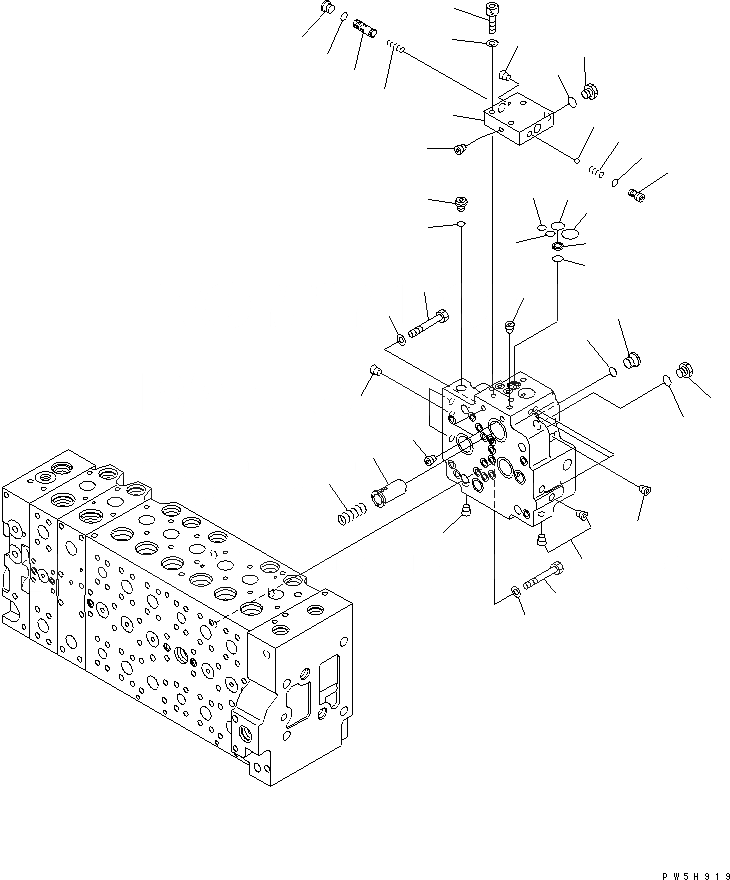 PW5H919