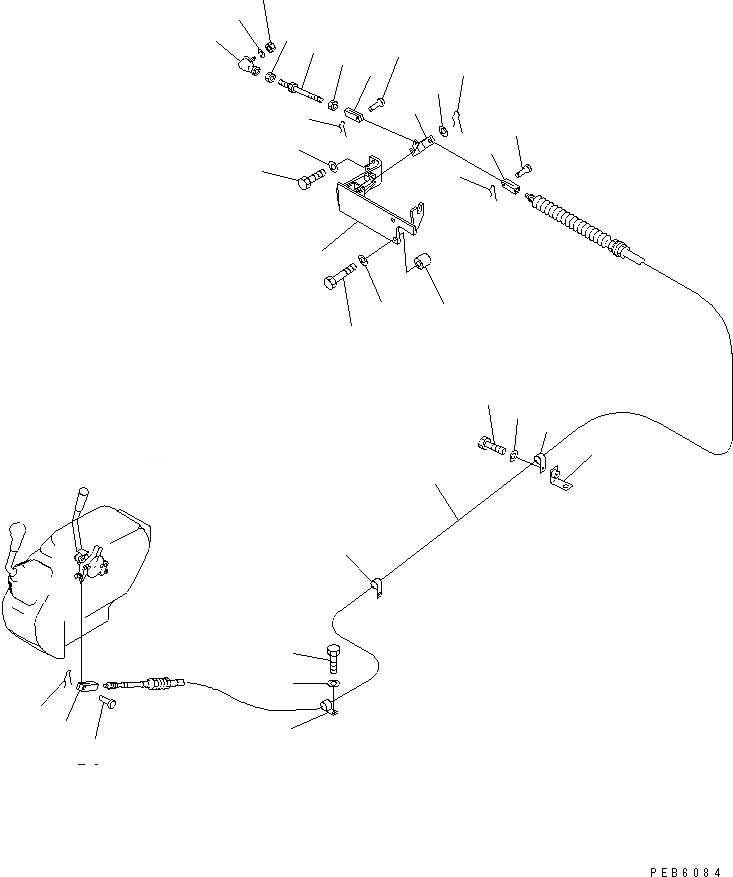 PEB6084