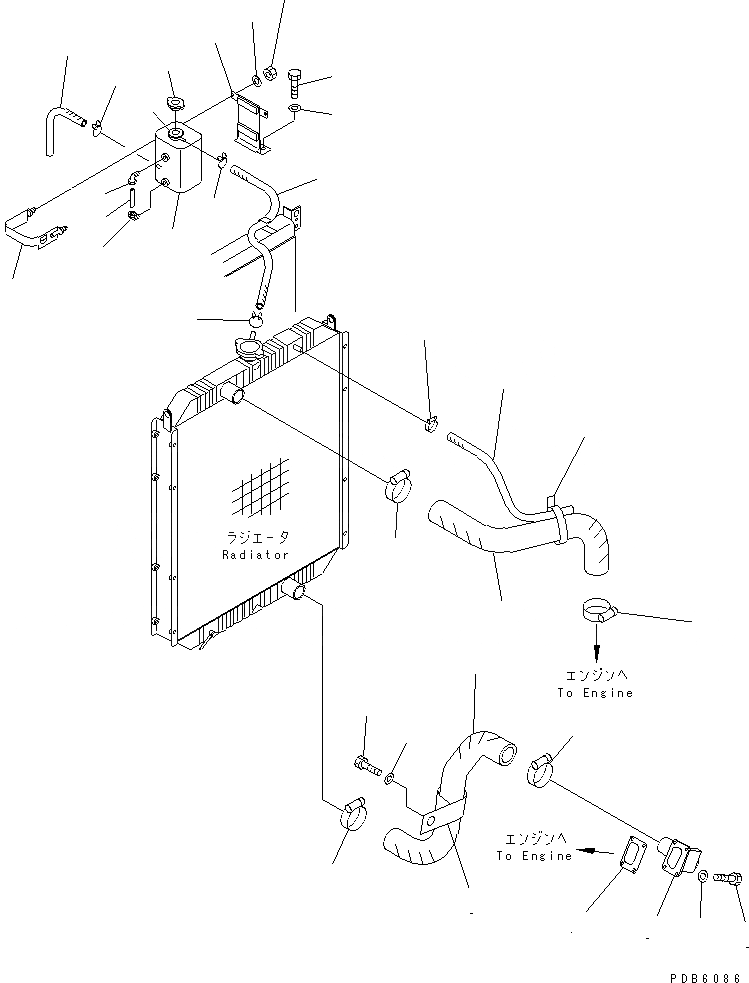 ラジエータ
Radiator

エンジンへ
To Engine

エンジンへ
To Engine

PDB6086