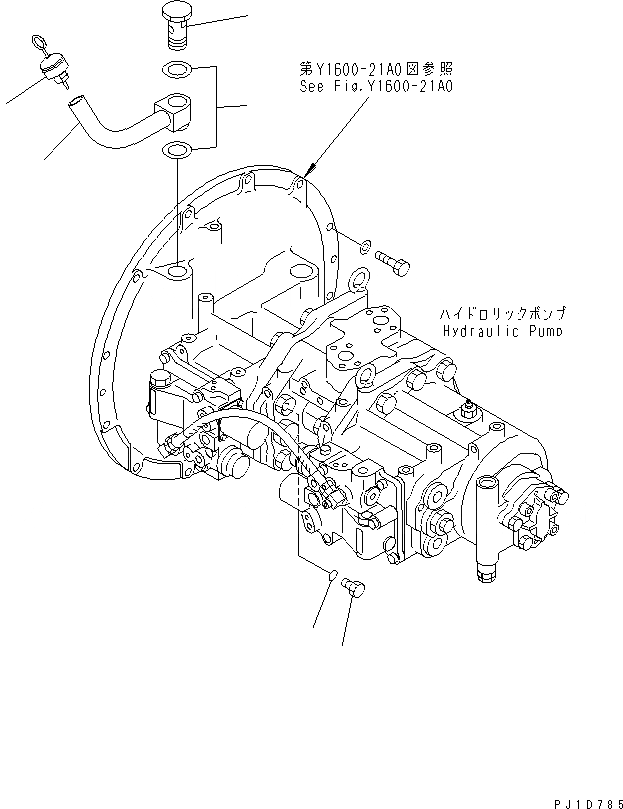 第Y1600-21A0図参照
See Fig.Y1600-21A0

ハイドロリックポンプ
Hydraulic Pump

PJ1D785