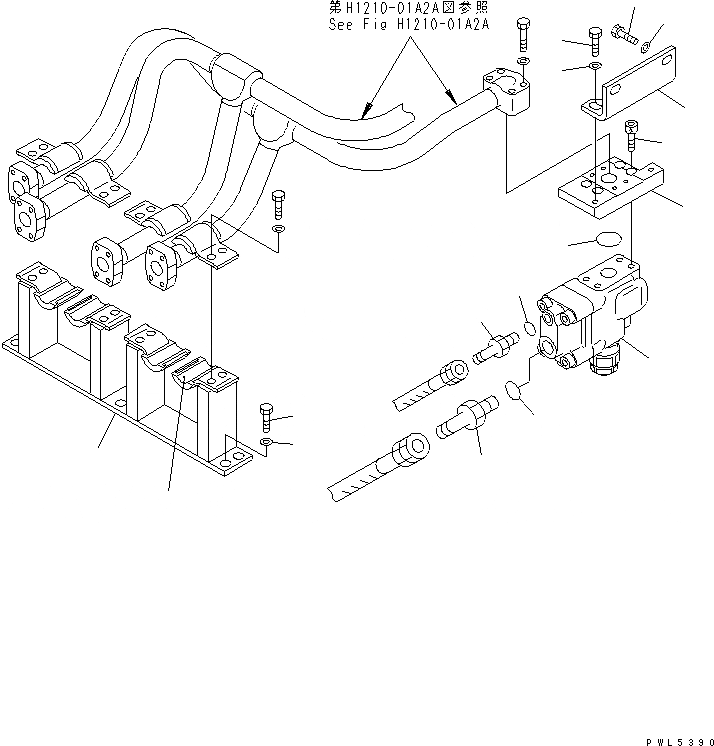 第H1210-01A2A図参照
See Fig H1210-01A2A

PWL5390