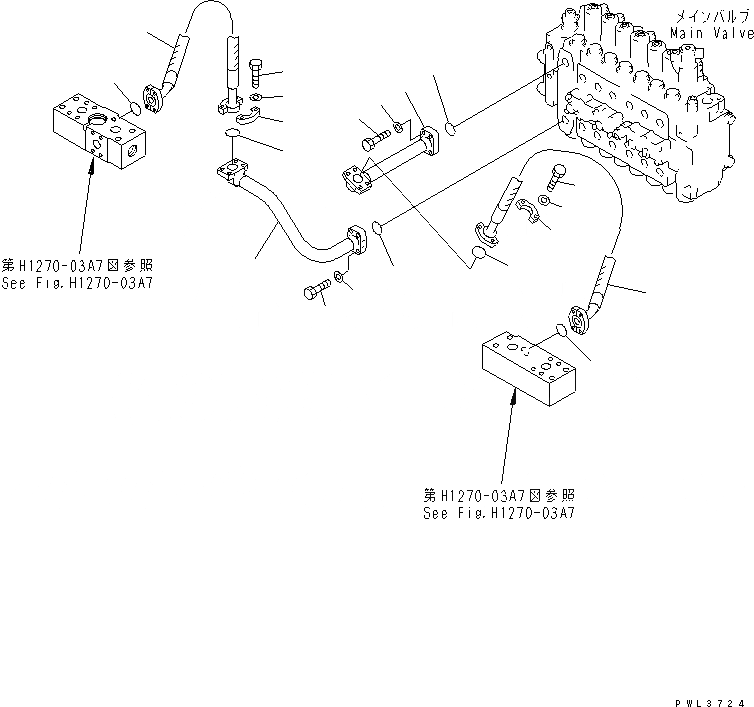 メインバルブ
Main Valve

第H1270-03A7図参照
See Fig.H1270-03A7

第H1270-03A7図参照
See Fig.H1270-03A7

PWL3724