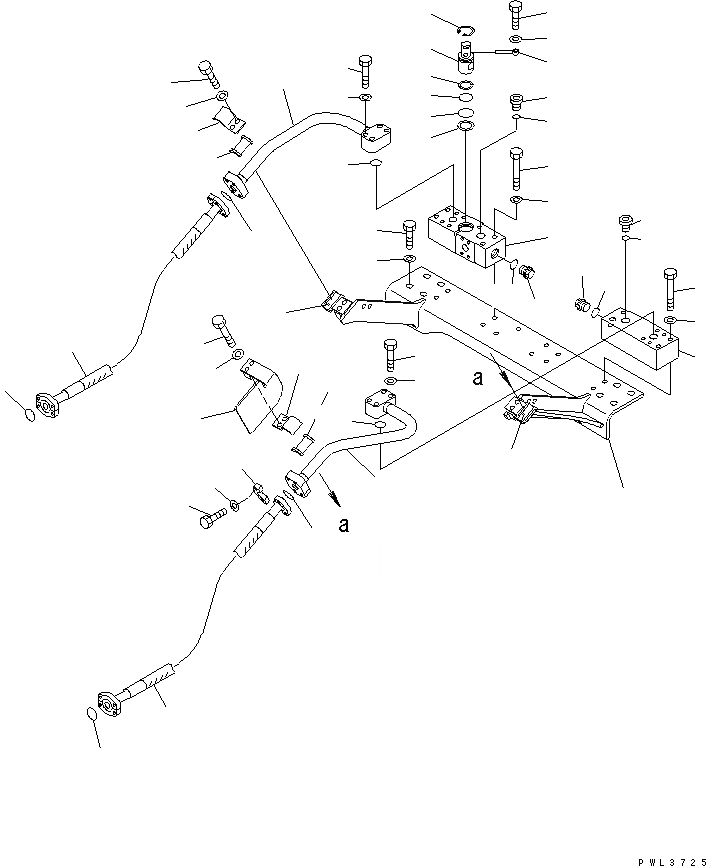 a

a

PWL3725