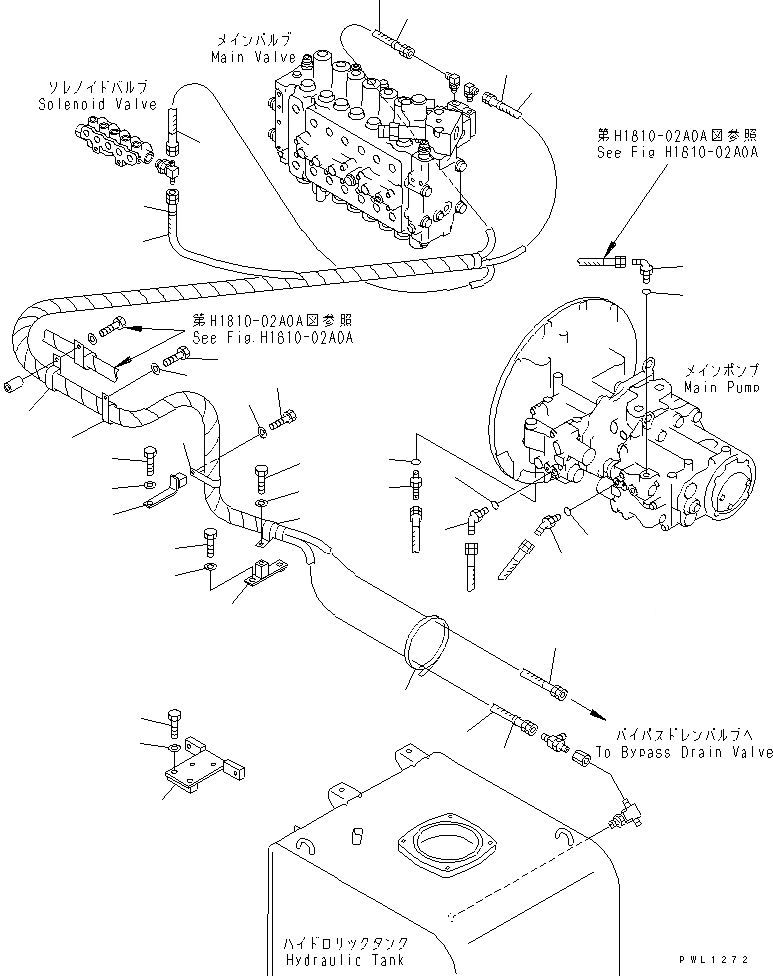 メインバルブ
Main Valve

ソレノイドバルブ
Solenoid Valve

第H1810-02A0A図参照
See Fig H1810-02A0A

第H1810-02A0A図参照
See Fig.H1810-02A0A

メインポンプ
Main Pump

バイパスドレンバルブへ
To Bypass Drain Valve

ハイドロリックタンク
Hydraulic Tank

PWL1272