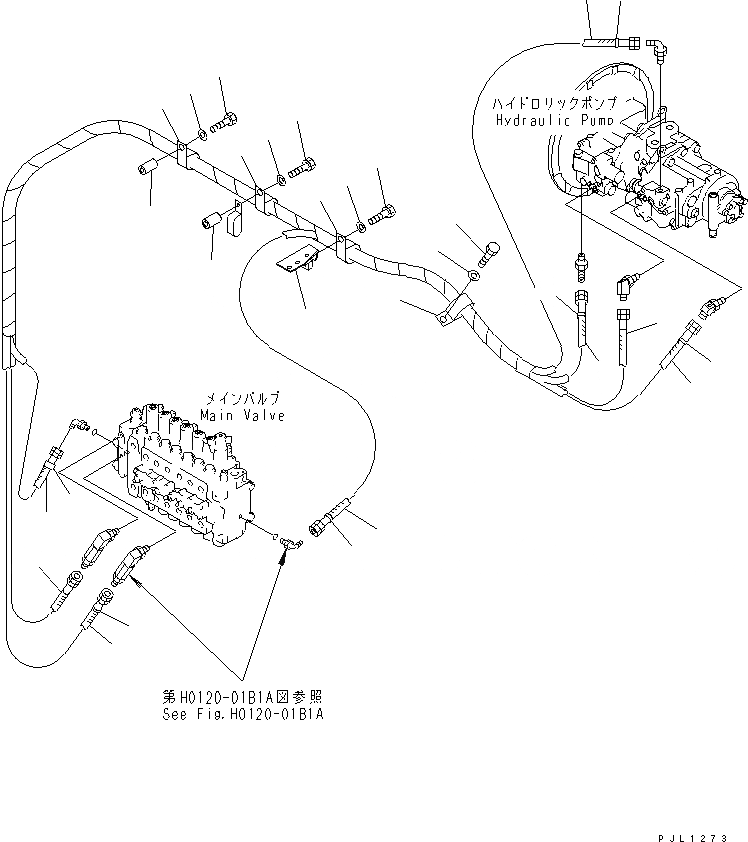 ハイドロリックポンプ
Hydraulic Pump

メインバルブ
Main Valve

第H0120-01B1A図参照
See Fig.H0120-01B1A

PJL1273