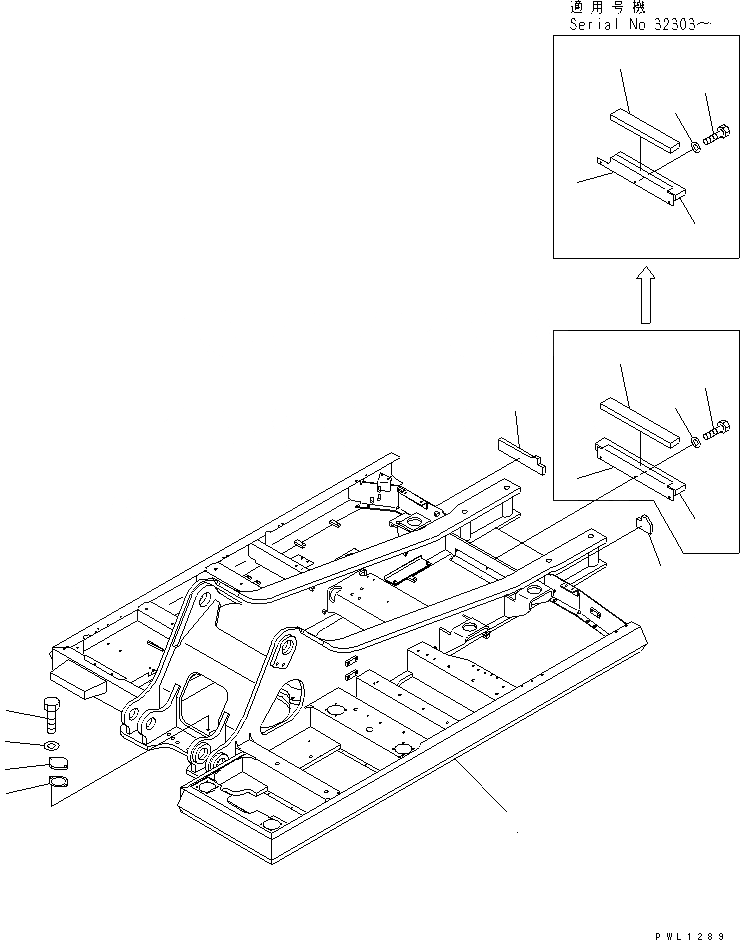 適用号機
Serial No 32303~

PWL1289