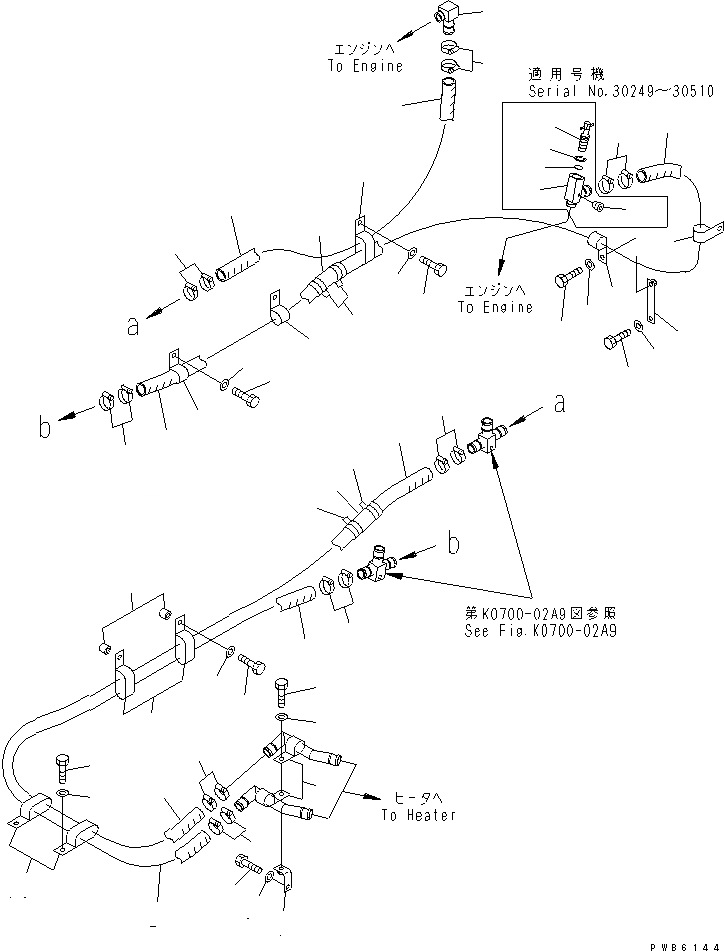 エンジンへ
To Engine

適用号機
Serial No.30249～30510

エンジンへ
To Engine

a

b

a

b

第K0700-02A9図参照
See Fig.K0700-02A9

ヒータへ
To Heater

PWB6144