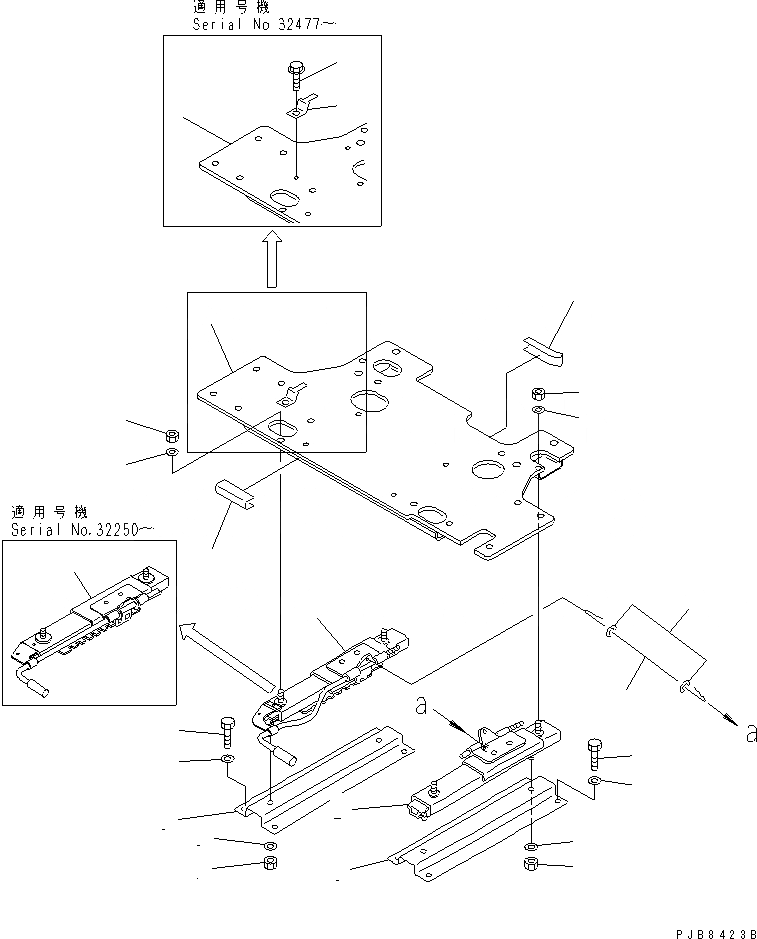 適用号機
Serial No 32477~

適用号機
Serial No.32250~

a

a

PJB8423B