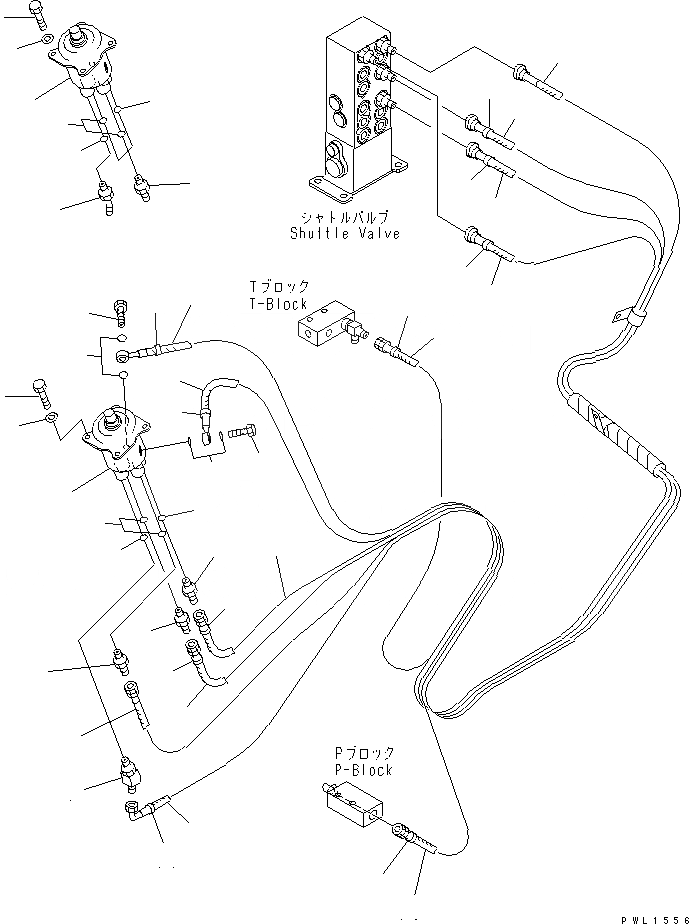 シャトルバルブ
Shuttle Valve

Tブロック
T-Block

Pブロック
P-Block

PWL1556