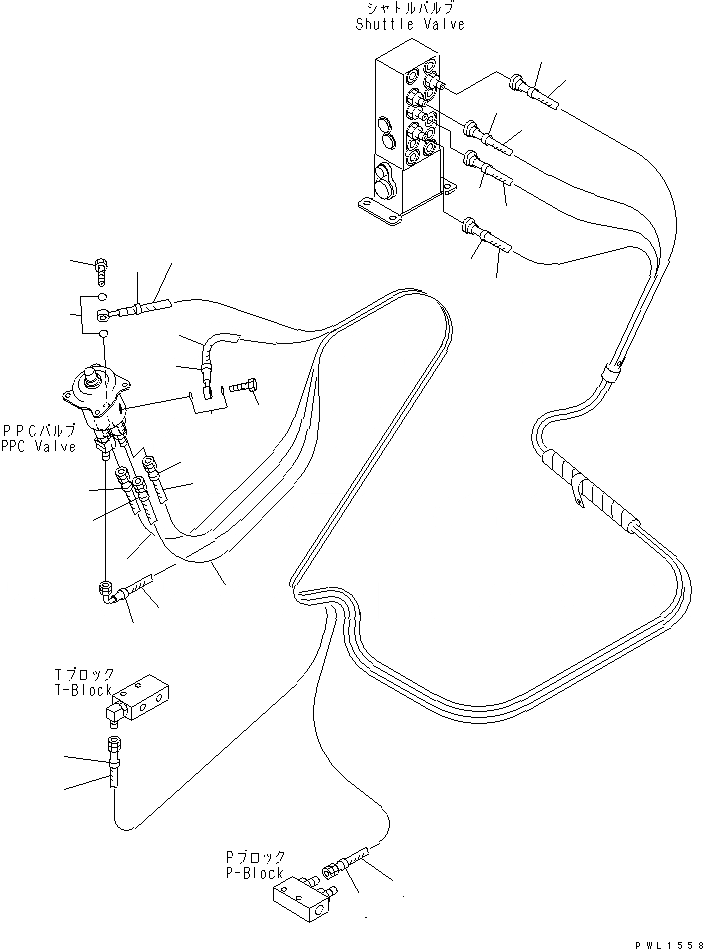 シャトルバルブ
Shuttle Valve

PPCバルブ
PPC Valve

Tブロック
T-Block

Pブロック
P-Block

PWL1558