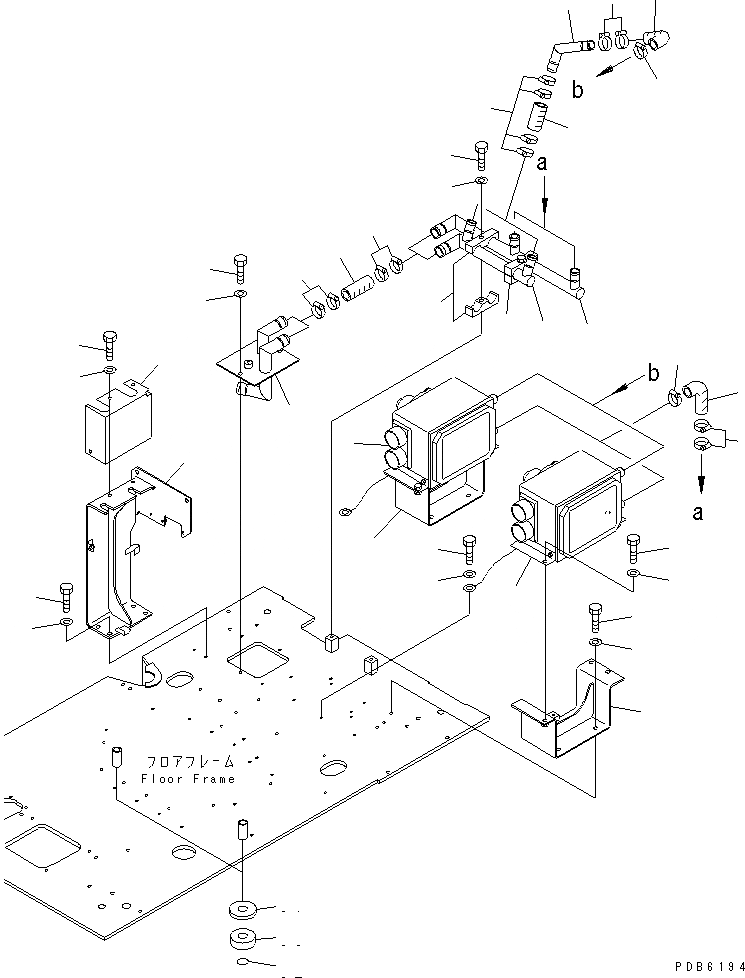 b
a
b
a
フロアフレーム
Floor Frame
PDB6194